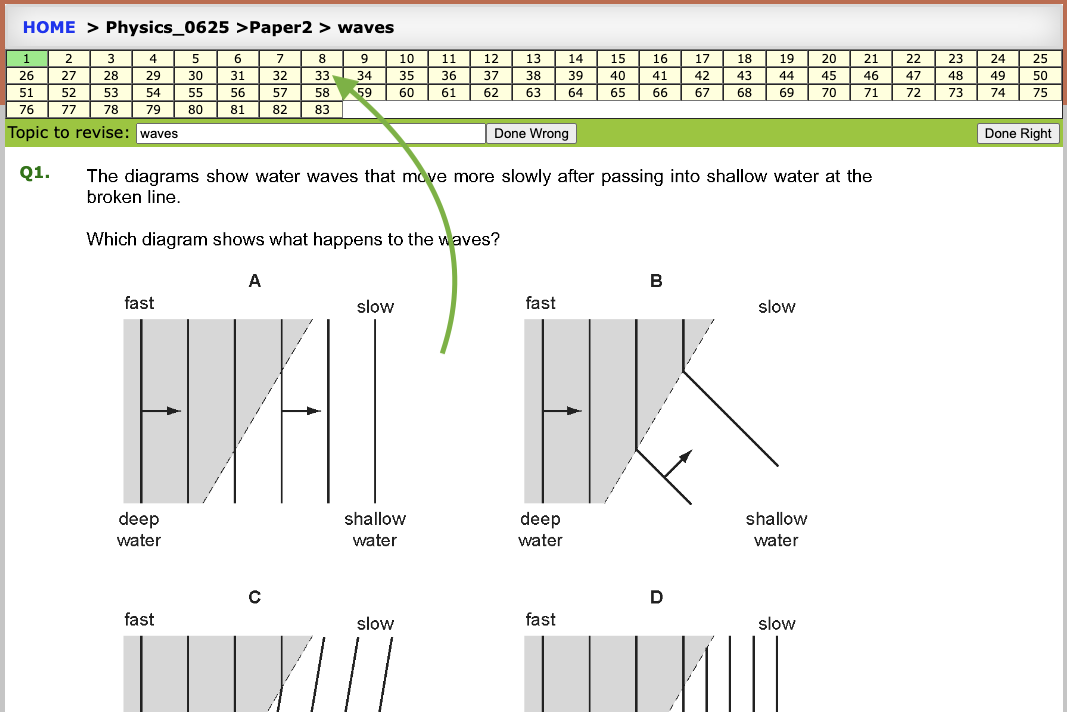 HOME > Physics_0625 >Paper2 > waves

| 1 | 2 | 3 | 4 | 5 | 6 | 7 | 8 | 9 | 10 | 11 | 12 | 13 | 14 | 15 | 16 | 17 | 18 | 19 | 20 | 21 | 22 | 23 | 24 | 25 |
|---|---|---|---|---|---|---|---|---|---|---|---|---|---|---|---|---|---|---|---|---|---|---|---|---|
| 26 | 27 | 28 | 29 | 30 | 31 | 32 | 33 | 34 | 35 | 36 | 37 | 38 | 39 | 40 | 41 | 42 | 43 | 44 | 45 | 46 | 47 | 48 | 49 | 50 |
| 51 | 52 | 53 | 54 | 55 | 56 | 57 | 58 | 59 | 60 | 61 | 62 | 63 | 64 | 65 | 66 | 67 | 68 | 69 | 70 | 71 | 72 | 73 | 74 | 75 |
| 76 | 77 | 78 | 79 | 80 | 81 | 82 | 83 | | | | | | | | | | | | | | | | | |

Topic to revise: waves Done Wrong Done Right

Q1. The diagrams show water waves that move more slowly after passing into shallow water at the broken line.

Which diagram shows what happens to the waves?

A
fast slow
deep water shallow water

B
fast slow
deep water shallow water

C
fast slow

D
fast slow